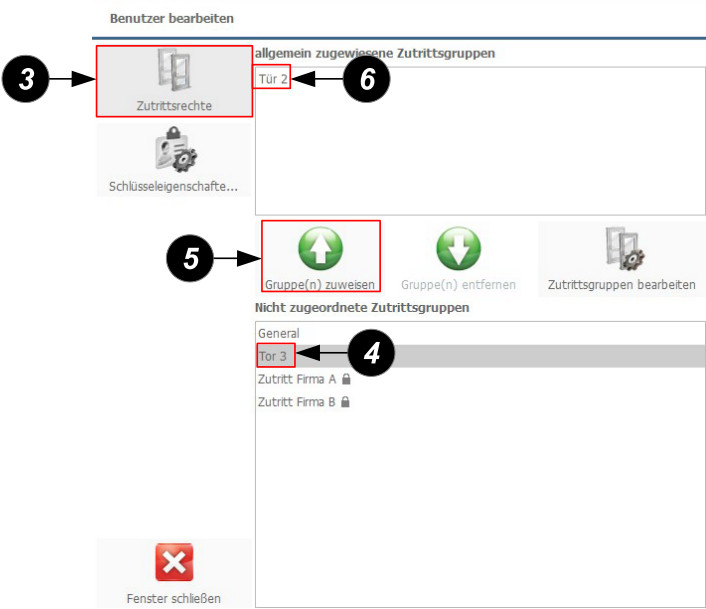 Benutzer bearbeiten

3

Zutrittsrechte

Schlüsseleigenschafte...

allgemein zugewiesene Zutrittsgruppen

Tür 2

6

5

Gruppe(n) zuweisen

Gruppe(n) entfernen

Zutrittsgruppen bearbeiten

Nicht zugeordnete Zutrittsgruppen

General

Tor 3

4

Zutritt Firma A

Zutritt Firma B

Fenster schließen