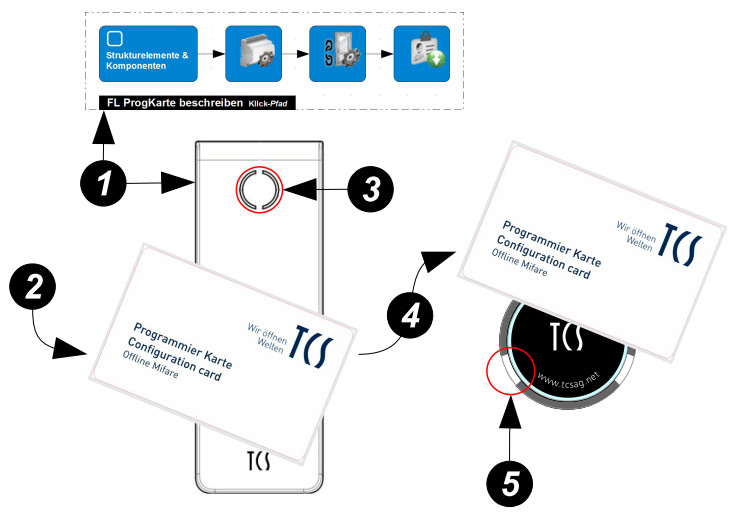 Strukturelemente & Komponenten

FL ProgKarte beschreiben Klick-Pfad

1

3

2

Programmier Karte
Configuration card
Offline Mifare

Wir öffnen Welten TCS

TCS

4

Programmier Karte
Configuration card
Offline Mifare

Wir öffnen Welten TCS

TCS

www.tcsag.net

5