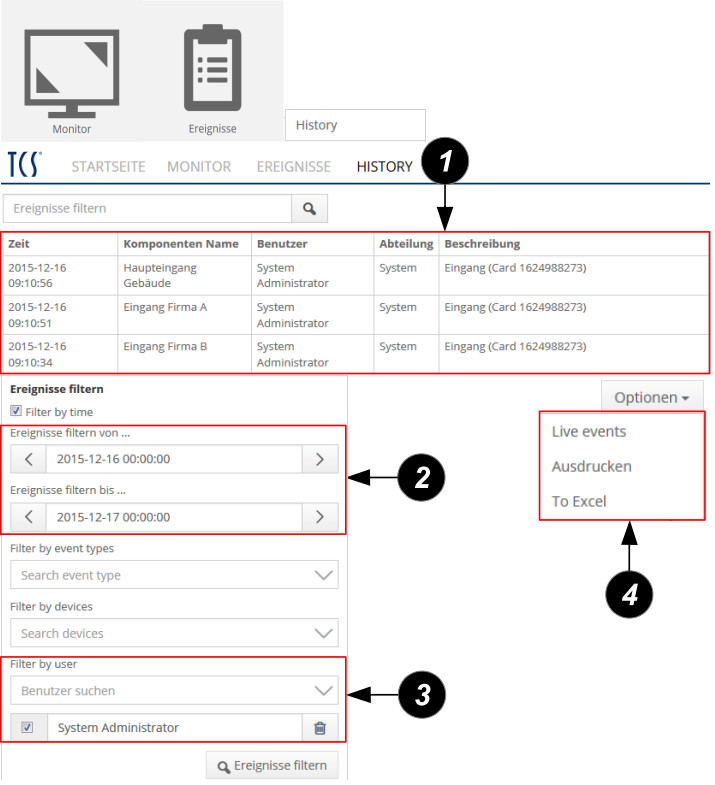 Monitor

Ereignisse

History

TCS

STARTSEITE MONITOR EREIGNISSE HISTORY

1

Ereignisse filtern

| Zeit | Komponenten Name | Benutzer | Abteilung | Beschreibung |
|---|---|---|---|---|
| 2015-12-16 09:10:56 | Haupteingang Gebäude | System Administrator | System | Eingang (Card 1624988273) |
| 2015-12-16 09:10:51 | Eingang Firma A | System Administrator | System | Eingang (Card 1624988273) |
| 2015-12-16 09:10:34 | Eingang Firma B | System Administrator | System | Eingang (Card 1624988273) |

Ereignisse filtern

Filter by time

Ereignisse filtern von ...

2015-12-16 00:00:00

Ereignisse filtern bis ...

2015-12-17 00:00:00

2

Filter by event types

Search event type

Filter by devices

Search devices

Filter by user

Benutzer suchen

System Administrator

3

Ereignisse filtern

Optionen

Live events

Ausdrucken

To Excel

4