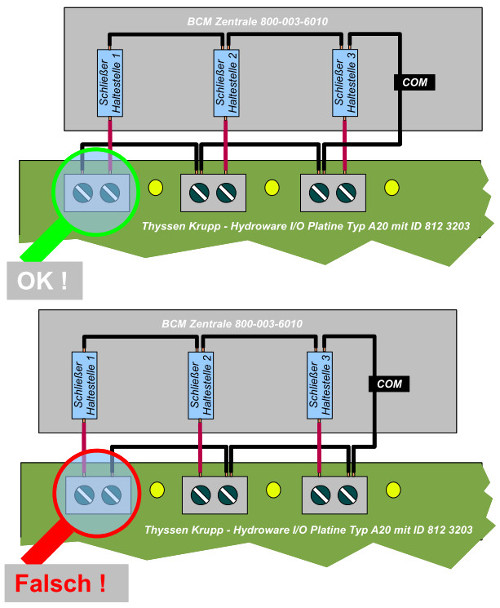 BCM Zentrale 800-003-6010

Schließer Haltestelle 1

Schließer Haltestelle 2

Schließer Haltestelle 3

COM

Thyssen Krupp - Hydroware I/O Platine Typ A20 mit ID 812 3203

OK !

BCM Zentrale 800-003-6010

Schließer Haltestelle 1

Schließer Haltestelle 2

Schließer Haltestelle 3

COM

Thyssen Krupp - Hydroware I/O Platine Typ A20 mit ID 812 3203

Falsch !